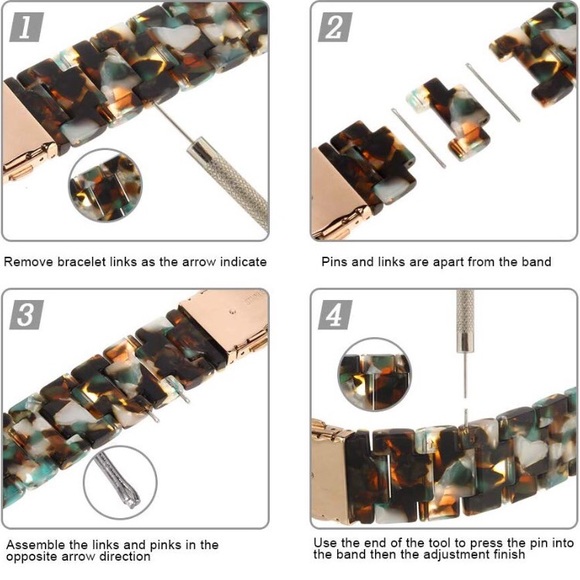 1

Remove bracelet links as the arrow indicate

2

Pins and links are apart from the band

3

Assemble the links and pinks in the opposite arrow direction

4

Use the end of the tool to press the pin into the band then the adjustment finish